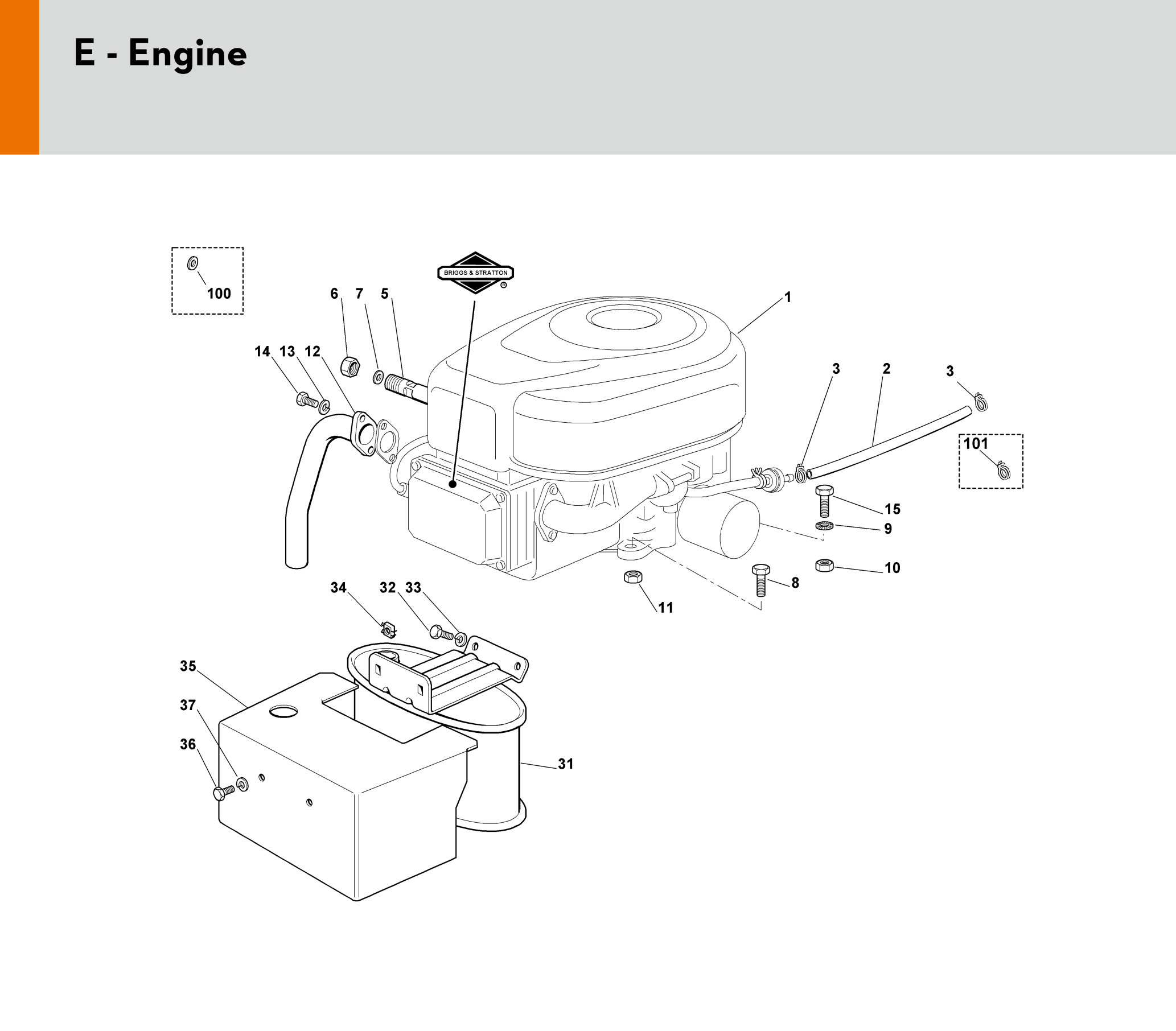 E - Engine

100

BRIGGS & STRATTON ®

6 7 5

1

14 13 12

3 2 3

101

15

9

10

8

11

34 32 33

35

37

36

31